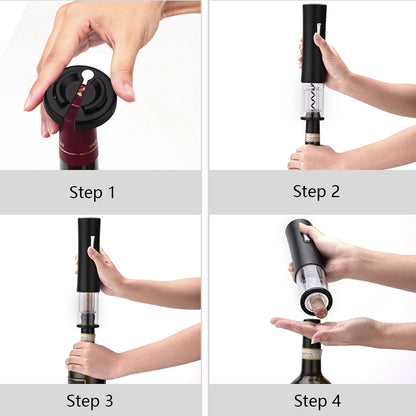 Step 1

Step 2

Step 3

Step 4